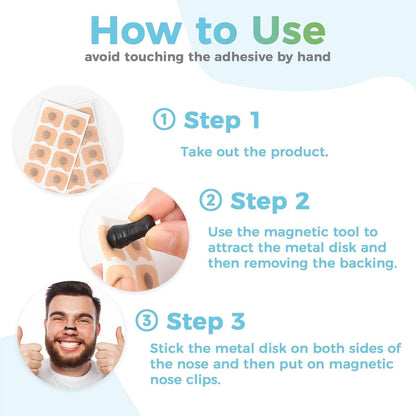 How to Use
avoid touching the adhesive by hand

① Step 1
Take out the product.

② Step 2
Use the magnetic tool to attract the metal disk and then removing the backing.

③ Step 3
Stick the metal disk on both sides of the nose and then put on magnetic nose clips.