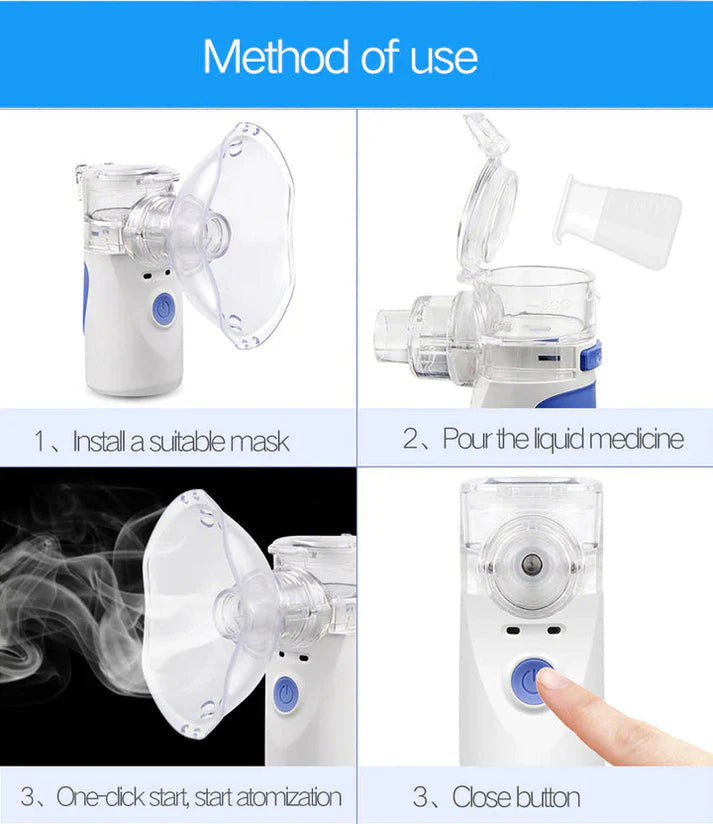 Method of use

1、Install a suitable mask

2、Pour the liquid medicine

3、One-click start, start atomization

3、Close button