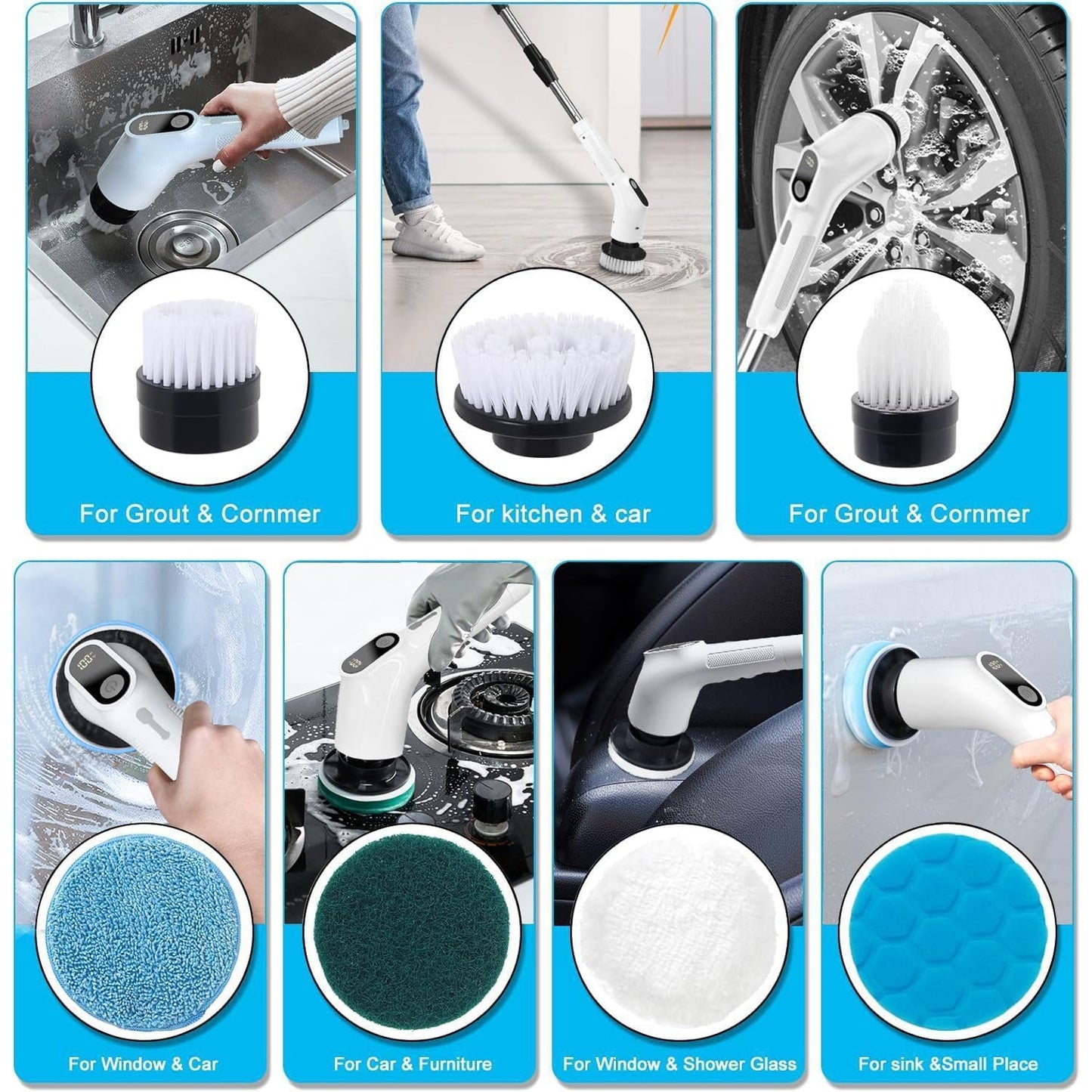 For Grout & Cornmer

For kitchen & car

For Grout & Cornmer

For Window & Car

For Car & Furniture

For Window & Shower Glass

For sink &Small Place